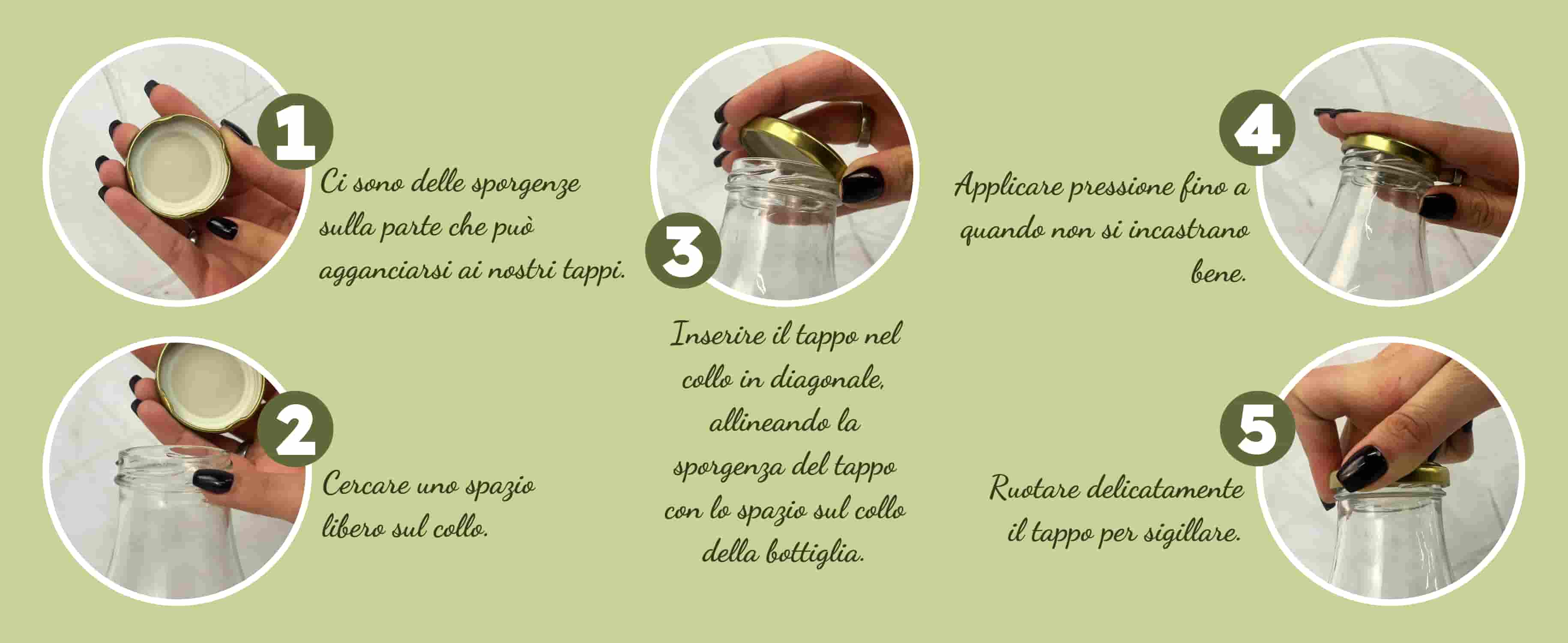 1

Ci sono delle sporgenze sulla parte che può agganciarsi ai nostri tappi.

2

Cercare uno spazio libero sul collo.

3

Inserire il tappo nel collo in diagonale, allineando la sporgenza del tappo con lo spazio sul collo della bottiglia.

4

Applicare pressione fino a quando non si incastrano bene.

5

Ruotare delicatamente il tappo per sigillare.