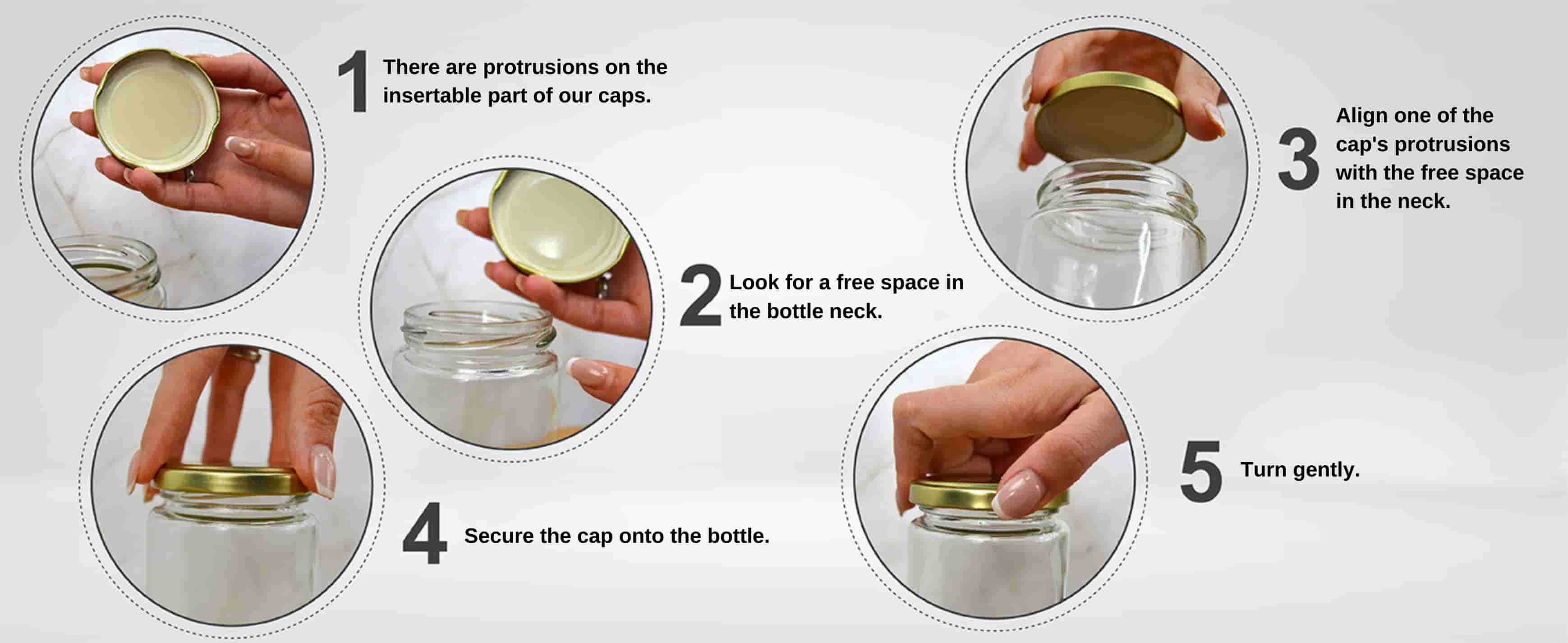 1 There are protrusions on the insertable part of our caps.

2 Look for a free space in the bottle neck.

3 Align one of the cap's protrusions with the free space in the neck.

4 Secure the cap onto the bottle.

5 Turn gently.