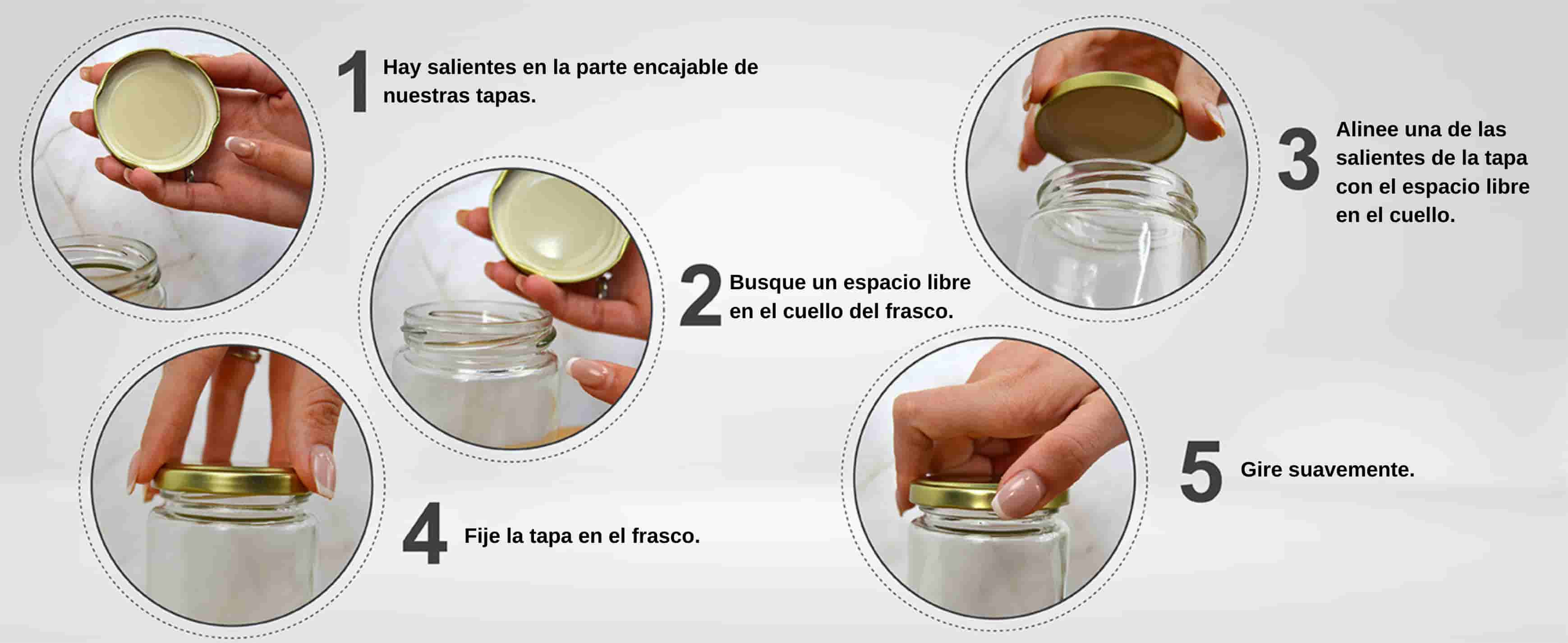 1 Hay salientes en la parte encajable de nuestras tapas.

2 Busque un espacio libre en el cuello del frasco.

3 Alinee una de las salientes de la tapa con el espacio libre en el cuello.

4 Fije la tapa en el frasco.

5 Gire suavemente.