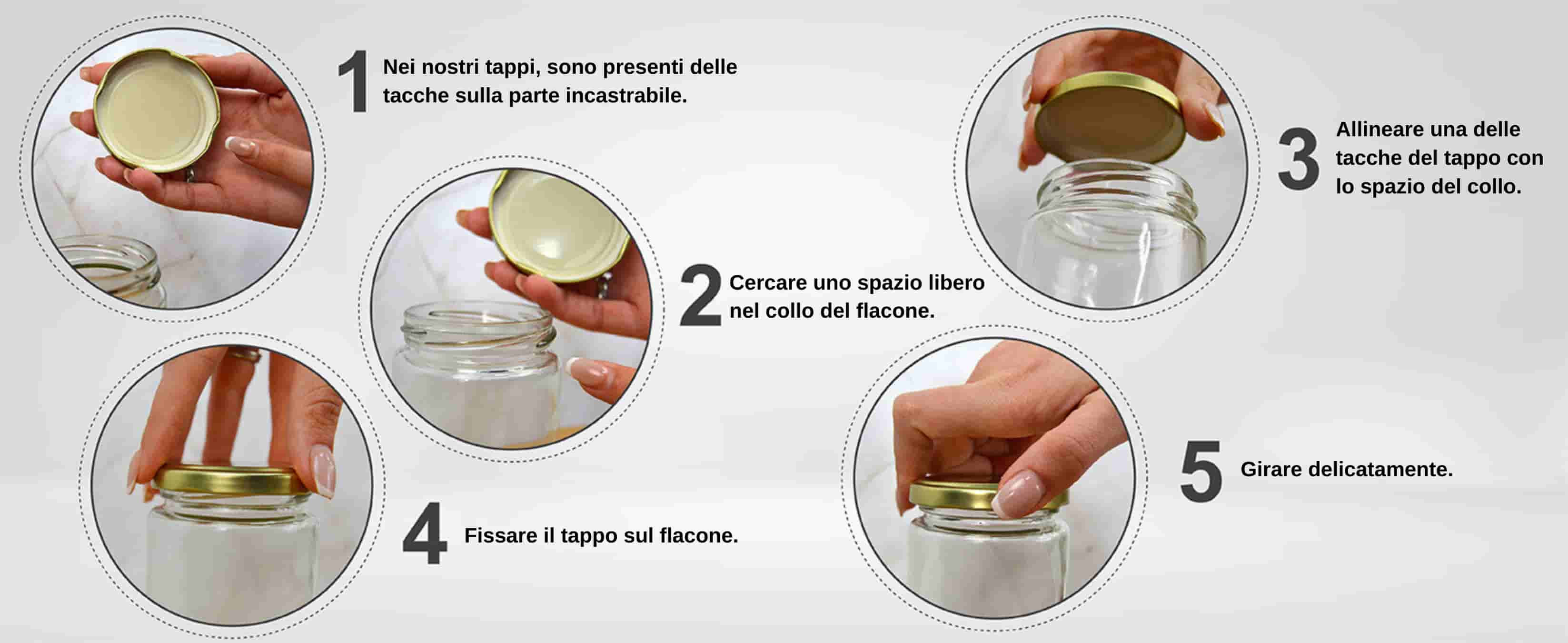 1 Nei nostri tappi, sono presenti delle tacche sulla parte incastrabile.

2 Cercare uno spazio libero nel collo del flacone.

3 Allineare una delle tacche del tappo con lo spazio del collo.

4 Fissare il tappo sul flacone.

5 Girare delicatamente.